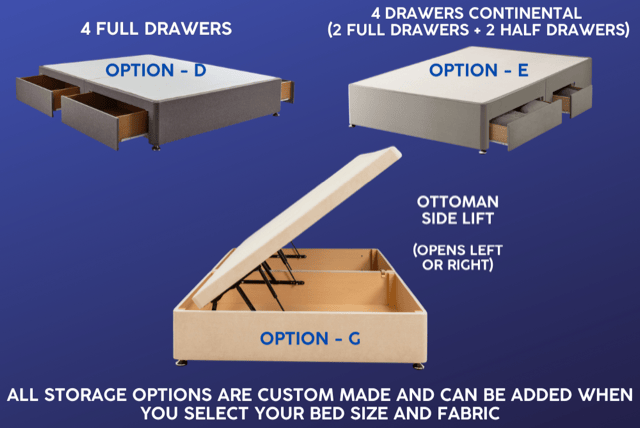 4 FULL DRAWERS

OPTION - D

4 DRAWERS CONTINENTAL
(2 FULL DRAWERS + 2 HALF DRAWERS)

OPTION - E

OTTOMAN
SIDE LIFT

(OPENS LEFT
OR RIGHT)

OPTION - G

ALL STORAGE OPTIONS ARE CUSTOM MADE AND CAN BE ADDED WHEN YOU SELECT YOUR BED SIZE AND FABRIC