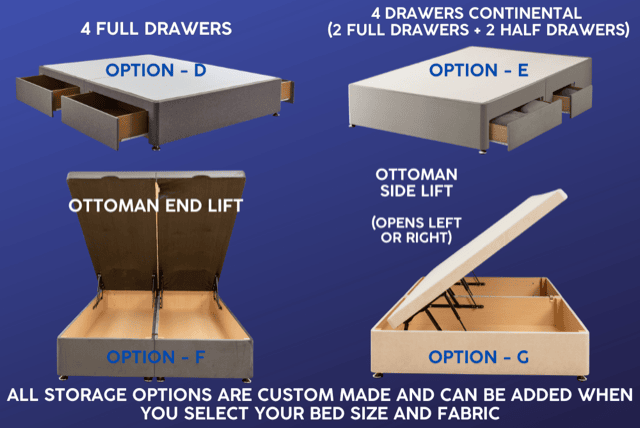 4 FULL DRAWERS

OPTION - D

4 DRAWERS CONTINENTAL
(2 FULL DRAWERS + 2 HALF DRAWERS)

OPTION - E

OTTOMAN END LIFT

OPTION - F

OTTOMAN
SIDE LIFT

(OPENS LEFT
OR RIGHT)

OPTION - G

ALL STORAGE OPTIONS ARE CUSTOM MADE AND CAN BE ADDED WHEN YOU SELECT YOUR BED SIZE AND FABRIC